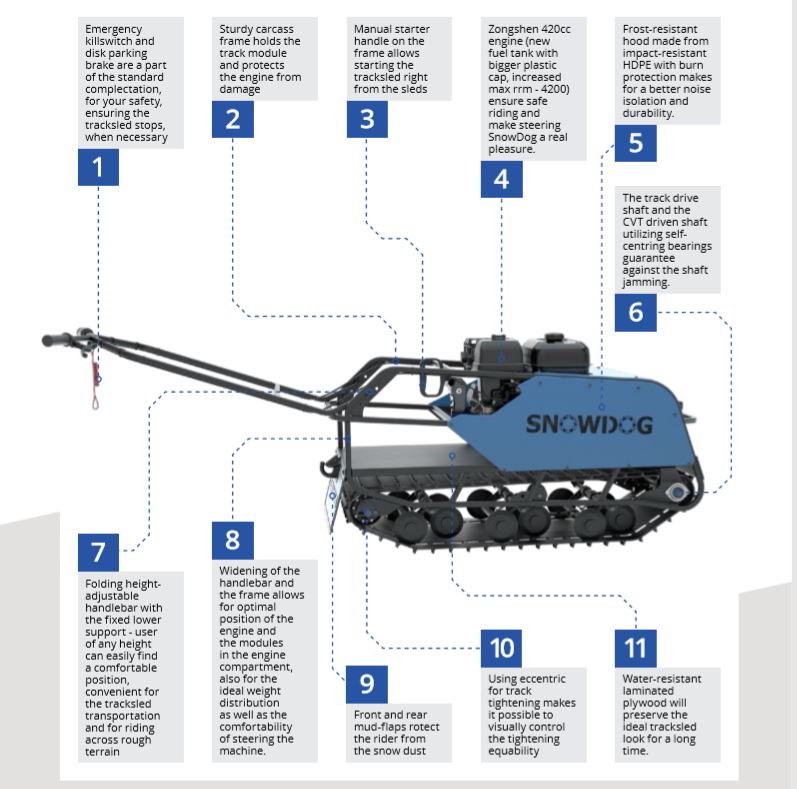 Emergency killswitch and disk parking brake are a part of the standard complectation, for your safety, ensuring the tracksled stops, when necessary

1

Sturdy carcass frame holds the track module and protects the engine from damage

2

Manual starter handle on the frame allows starting the tracksled right from the sleds

3

Zongshen 420cc engine (new fuel tank with bigger plastic cap, increased max rrm - 4200) ensure safe riding and make steering SnowDog a real pleasure.

4

Frost-resistant hood made from impact-resistant HDPE with burn protection makes for a better noise isolation and durability.

5

The track drive shaft and the CVT driven shaft utilizing self-centring bearings guarantee against the shaft jamming.

6

SNOWDOG

7

Folding height-adjustable handlebar with the fixed lower support - user of any height can easily find a comfortable position, convenient for the tracksled transportation and for riding across rough terrain

8

Widening of the handlebar and the frame allows for optimal position of the engine and the modules in the engine compartment, also for the ideal weight distribution as well as the comfortability of steering the machine.

9

Front and rear mud-flaps rotect the rider from the snow dust

10

Using eccentric for track tightening makes it possible to visually control the tightening equability

11

Water-resistant laminated plywood will preserve the ideal tracksled look for a long time.